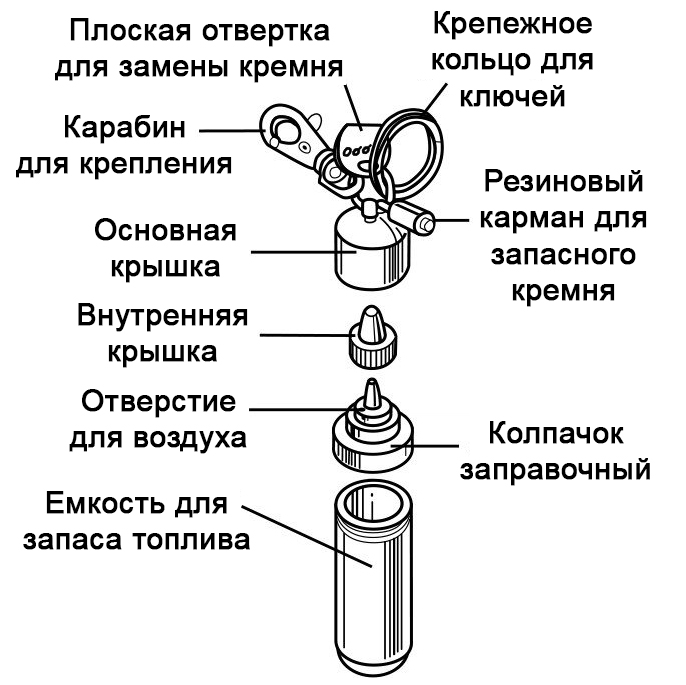 Плоская отвертка для замены кремня

Крепежное кольцо для ключей

Карабин для крепления

Резиновый карман для запасного кремня

Основная крышка

Внутренняя крышка

Отверстие для воздуха

Колпачок заправочный

Емкость для запаса топлива